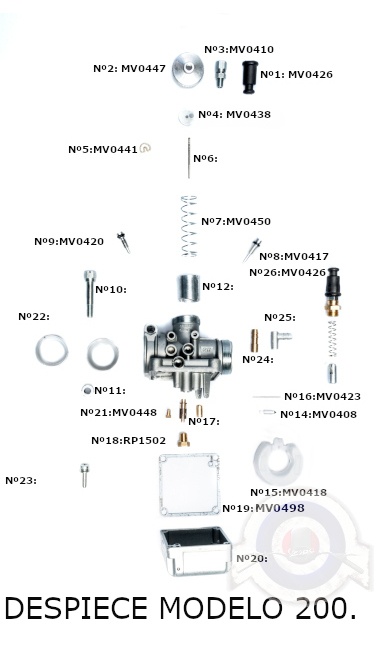 Nº3:MV0410
Nº2: MV0447
Nº1: MV0426
Nº4: MV0438
Nº5:MV0441
Nº6:
Nº7:MV0450
Nº9:MV0420
Nº8:MV0417
Nº26:MV0426
Nº10:
Nº12:
Nº22:
Nº25:
Nº24:
Nº11:
Nº16:MV0423
Nº21:MV0448
Nº17:
Nº14:MV0408
Nº18:RP1502
Nº23:
Nº15:MV0418
Nº19:MV0498
Nº20:
DESPIECE MODELO 200.