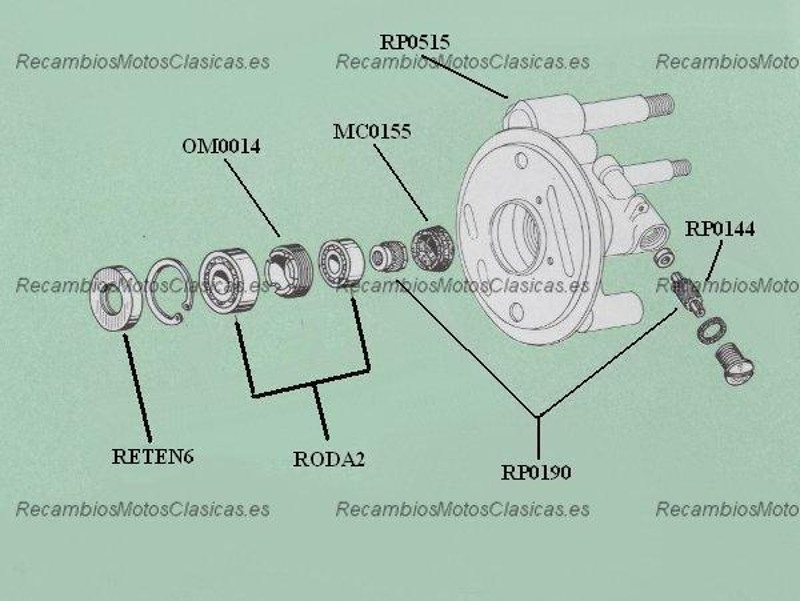 RP0515
RecambiosMotosClasicas.es RecambiosMotosClasicas.es RecambiosMoto
OM0014
MC0155
RP0144
RecambiosMotosClasicas.es RecambiosMotosClasicas.es RecambiosMoto
RETEN6
RODA2
RP0190
RecambiosMotosClasicas.es RecambiosMotosClasicas.es RecambiosMoto